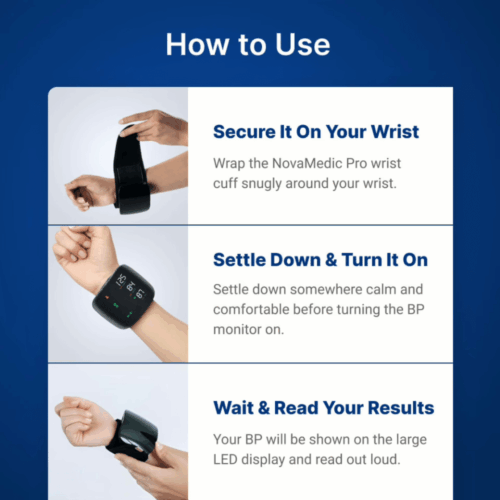 How to Use

Secure It On Your Wrist

Wrap the NovaMedic Pro wrist cuff snugly around your wrist.

Settle Down & Turn It On

Settle down somewhere calm and comfortable before turning the BP monitor on.

Wait & Read Your Results

Your BP will be shown on the large LED display and read out loud.