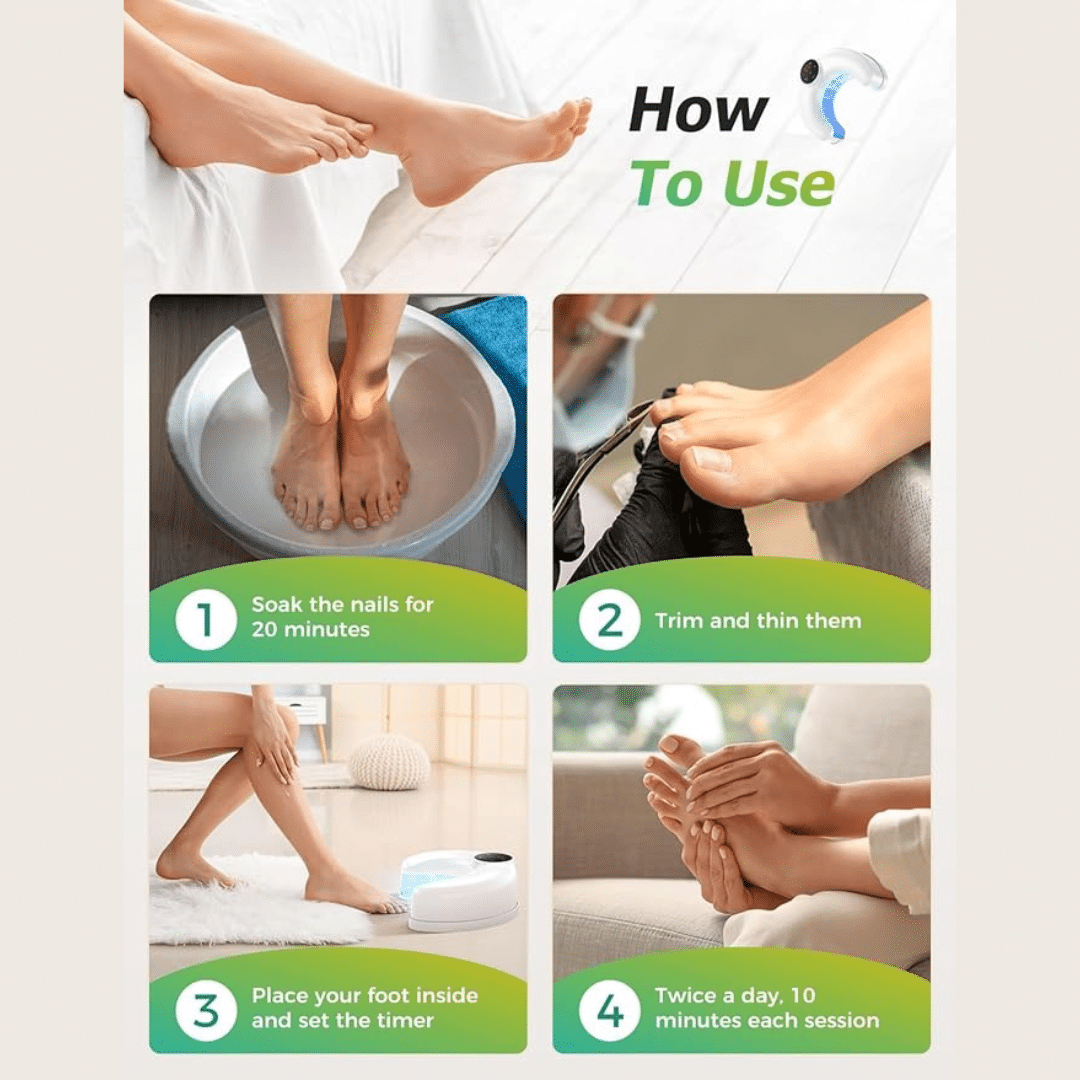 How To Use

1 Soak the nails for 20 minutes

2 Trim and thin them

3 Place your foot inside and set the timer

4 Twice a day, 10 minutes each session